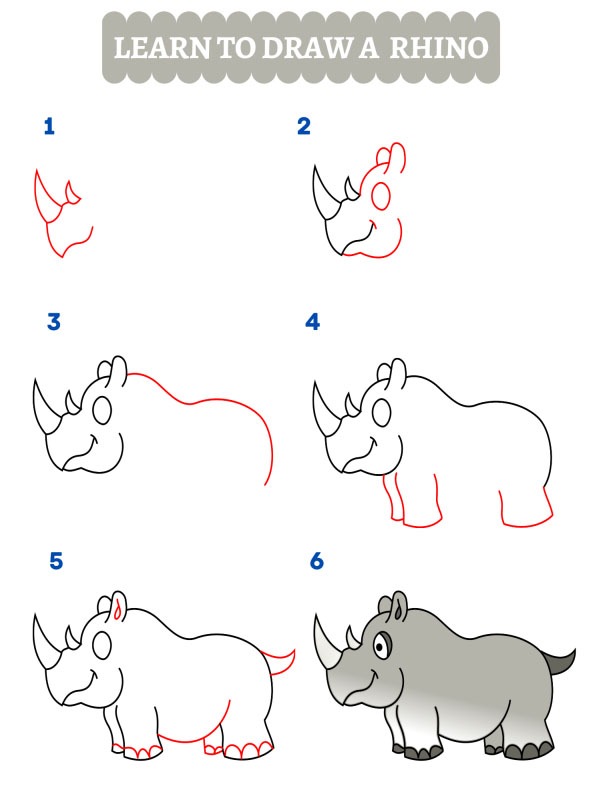 LEARN TO DRAW A RHINO

1

2

3

4

5

6